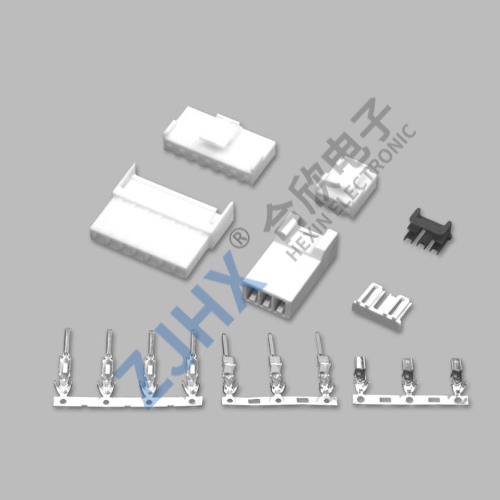 ZJHX®
合欣电子
HEXIN ELECTRONIC