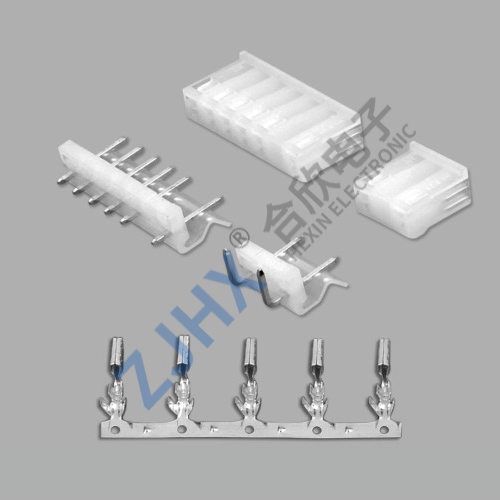 ZJHX®
合欣电子
HEXIN ELECTRONIC